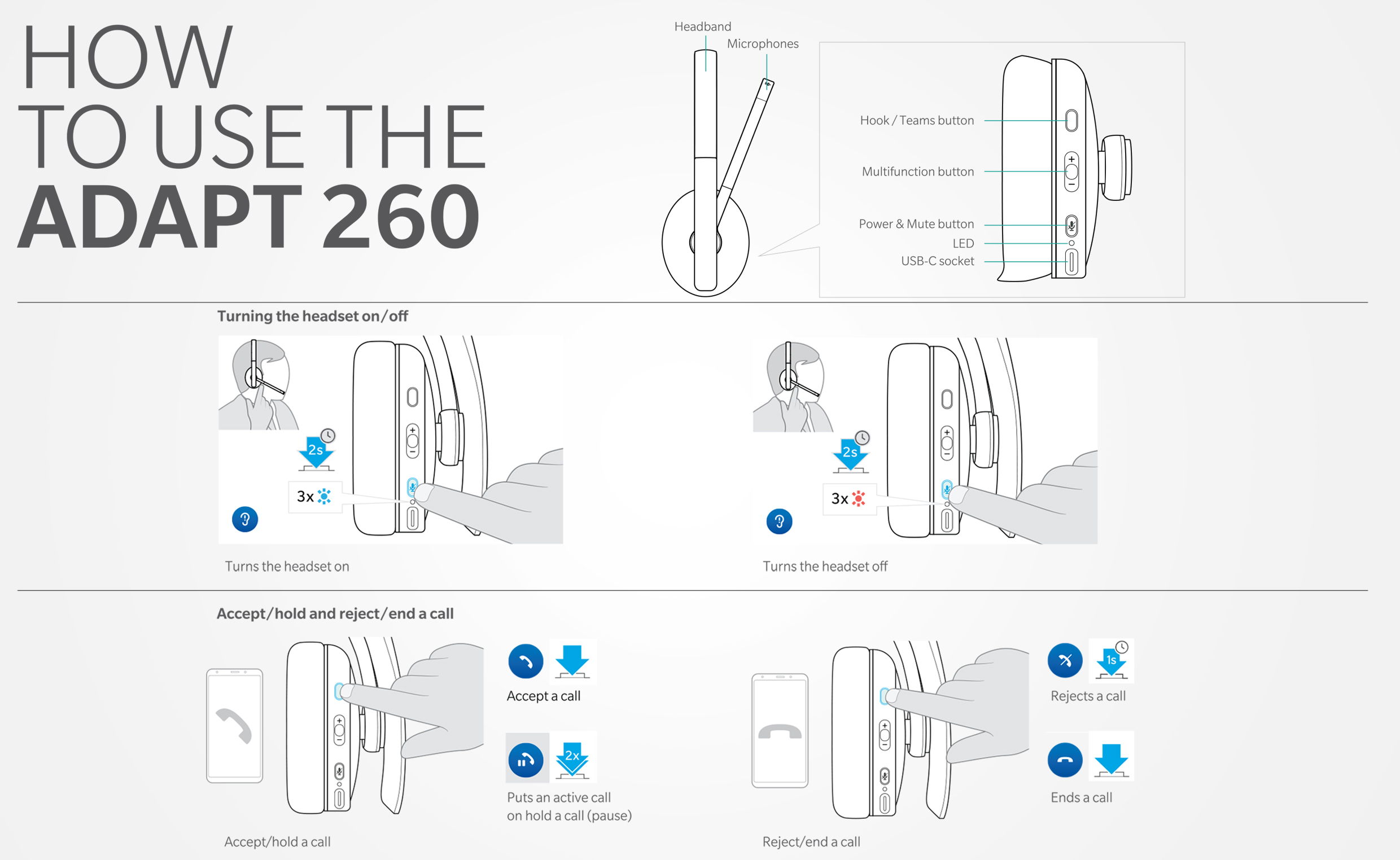 HOW
TO USE THE
ADAPT 260

Headband
Microphones

Hook / Teams button
Multifunction button
Power & Mute button
LED
USB-C socket

Turning the headset on/off

2s
3x

Turns the headset on

2s
3x

Turns the headset off

Accept/hold and reject/end a call

Accept a call

2x

Puts an active call on hold a call (pause)

Accept/hold a call

1s

Rejects a call

Ends a call

Reject/end a call